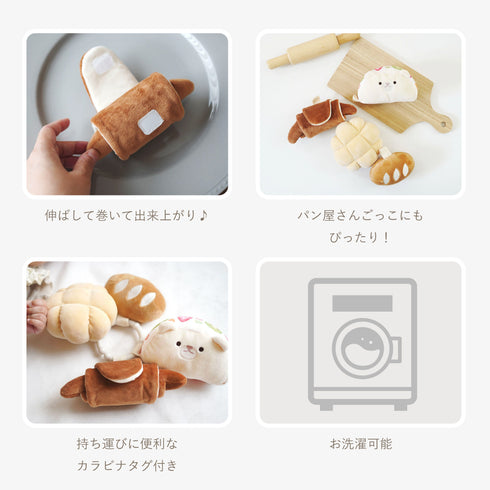 伸ばして巻いて出来上がり♪

パン屋さんごっこにも
ぴったり！

持ち運びに便利な
カラビナタグ付き

お洗濯可能