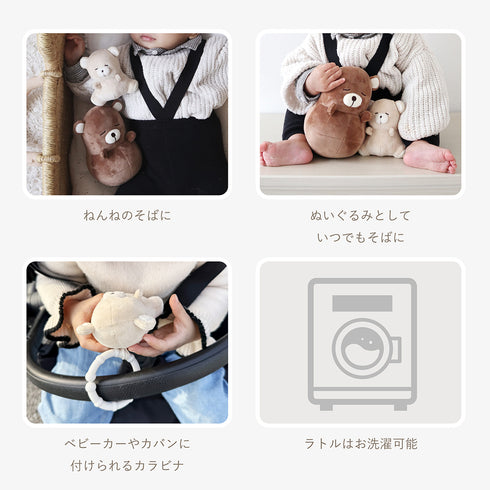 ねんねのそばに

ぬいぐるみとして
いつでもそばに

ベビーカーやカバンに
付けられるカラビナ

ラトルはお洗濯可能